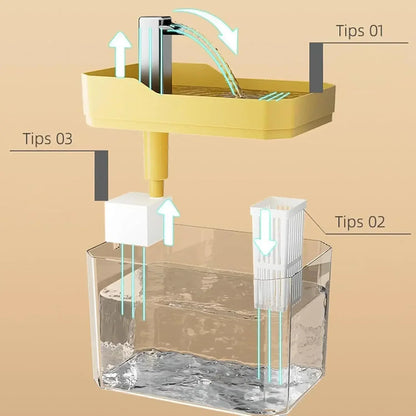 Tips 01

Tips 03

Tips 02